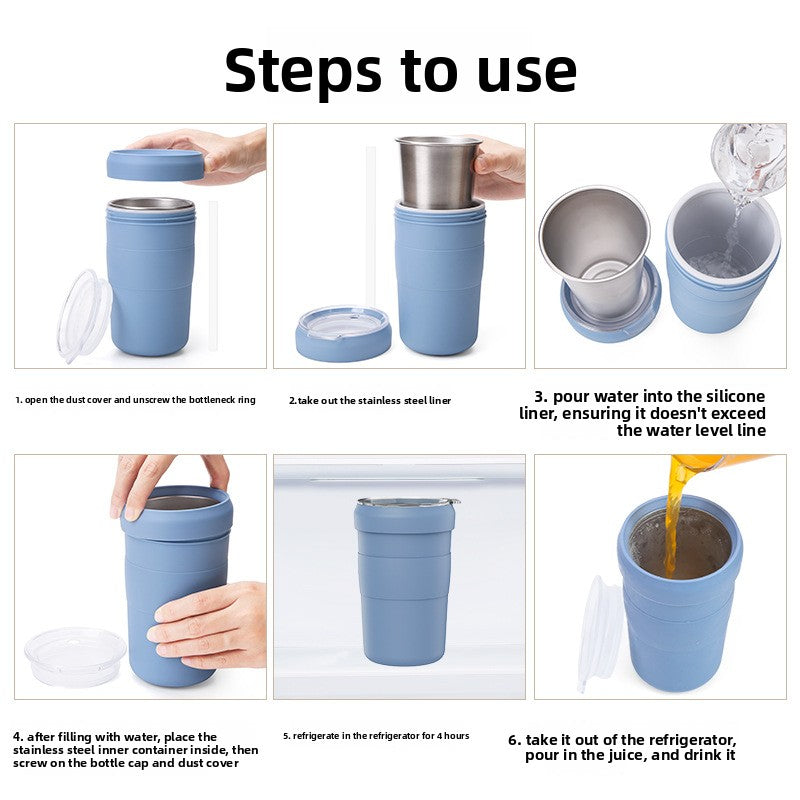 Steps to use

1. open the dust cover and unscrew the bottleneck ring

2.take out the stainless steel liner

3. pour water into the silicone liner, ensuring it doesn't exceed the water level line

4. after filling with water, place the stainless steel inner container inside, then screw on the bottle cap and dust cover

5. refrigerate in the refrigerator for 4 hours

6. take it out of the refrigerator, pour in the juice, and drink it