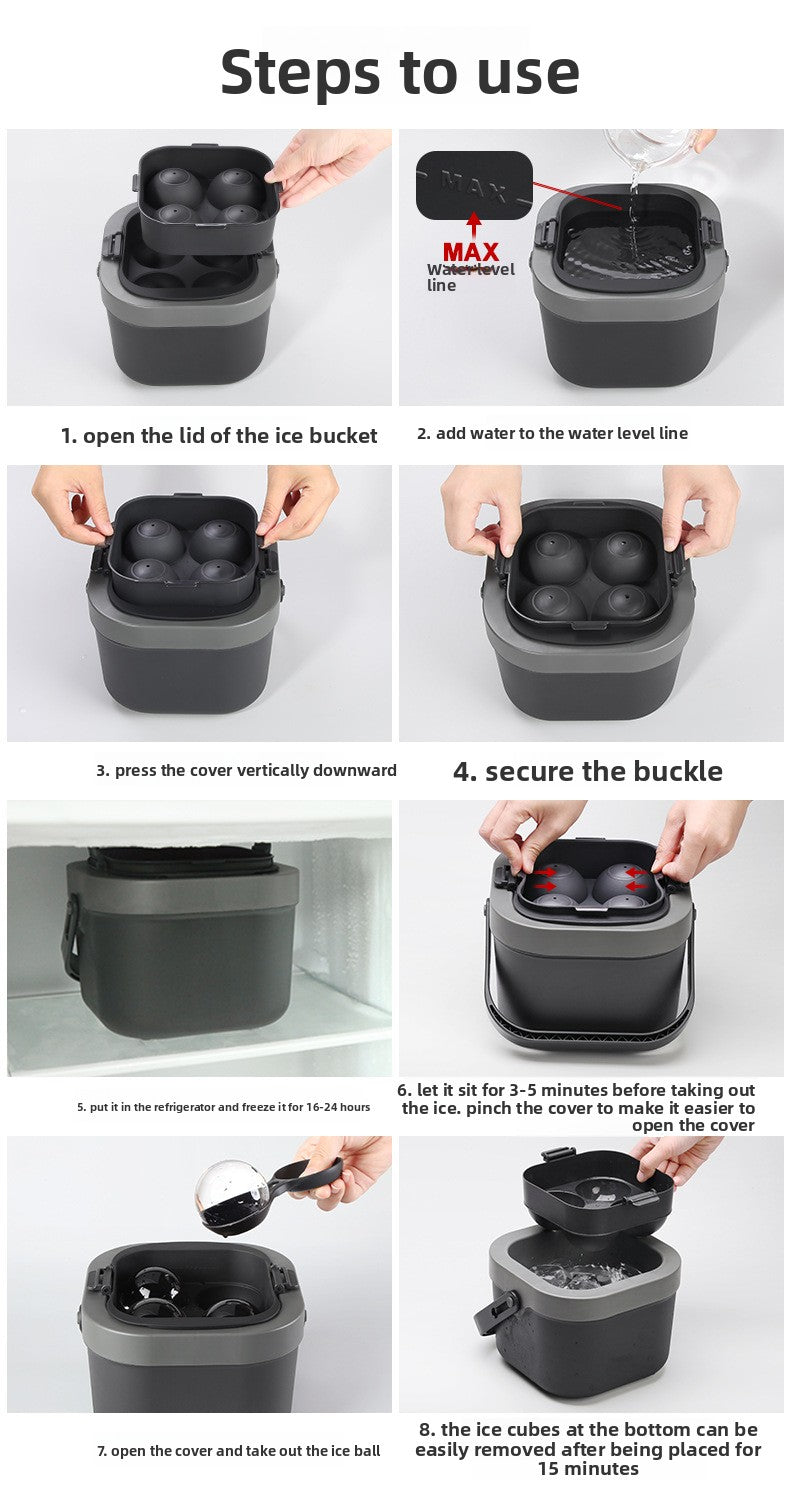 Steps to use

MAX

MAX
Water level line

1. open the lid of the ice bucket

2. add water to the water level line

3. press the cover vertically downward

4. secure the buckle

5. put it in the refrigerator and freeze it for 16-24 hours

6. let it sit for 3-5 minutes before taking out the ice. pinch the cover to make it easier to open the cover

7. open the cover and take out the ice ball

8. the ice cubes at the bottom can be easily removed after being placed for 15 minutes